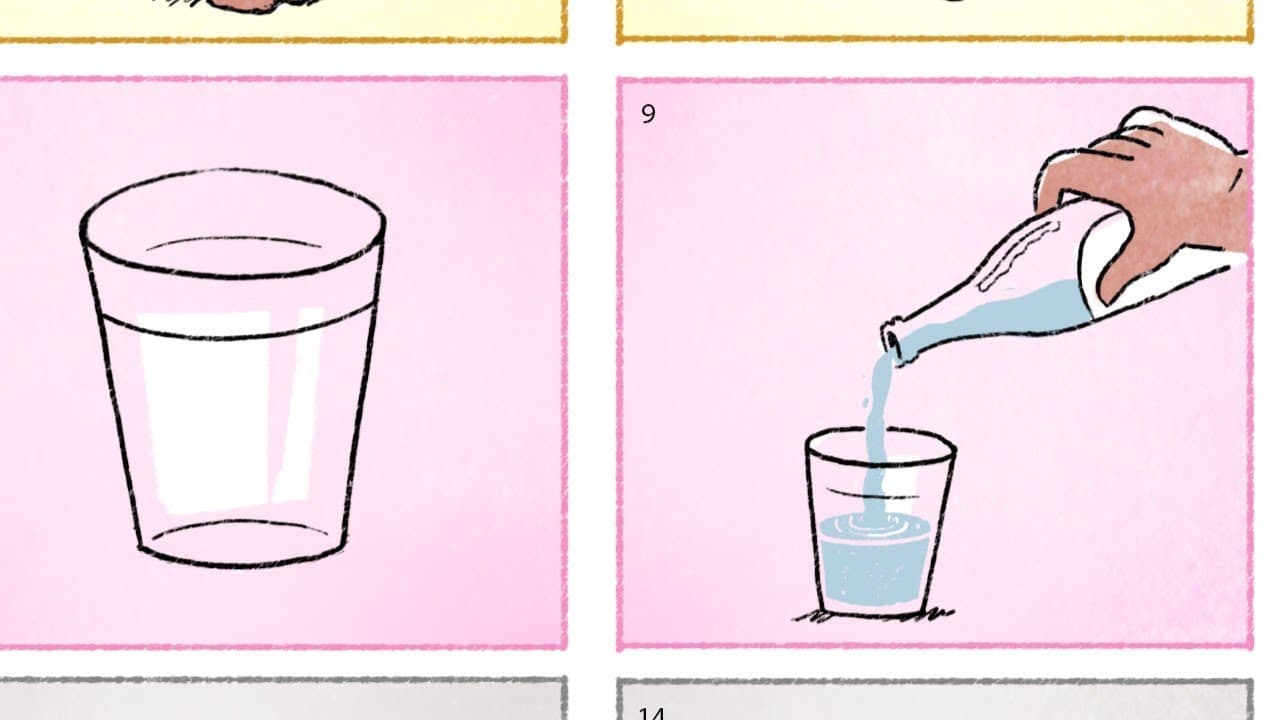 9

14