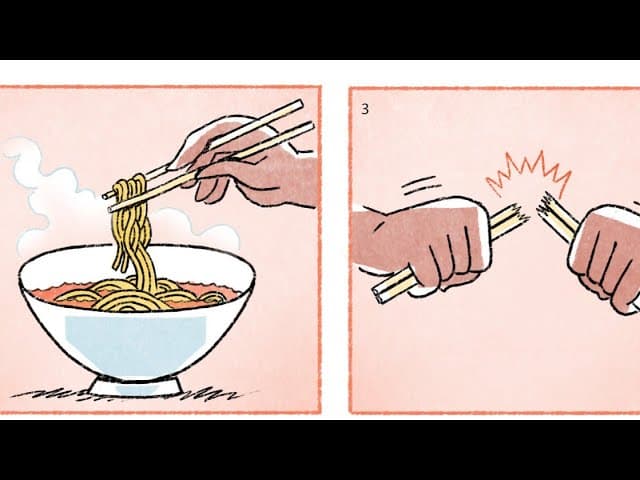 3